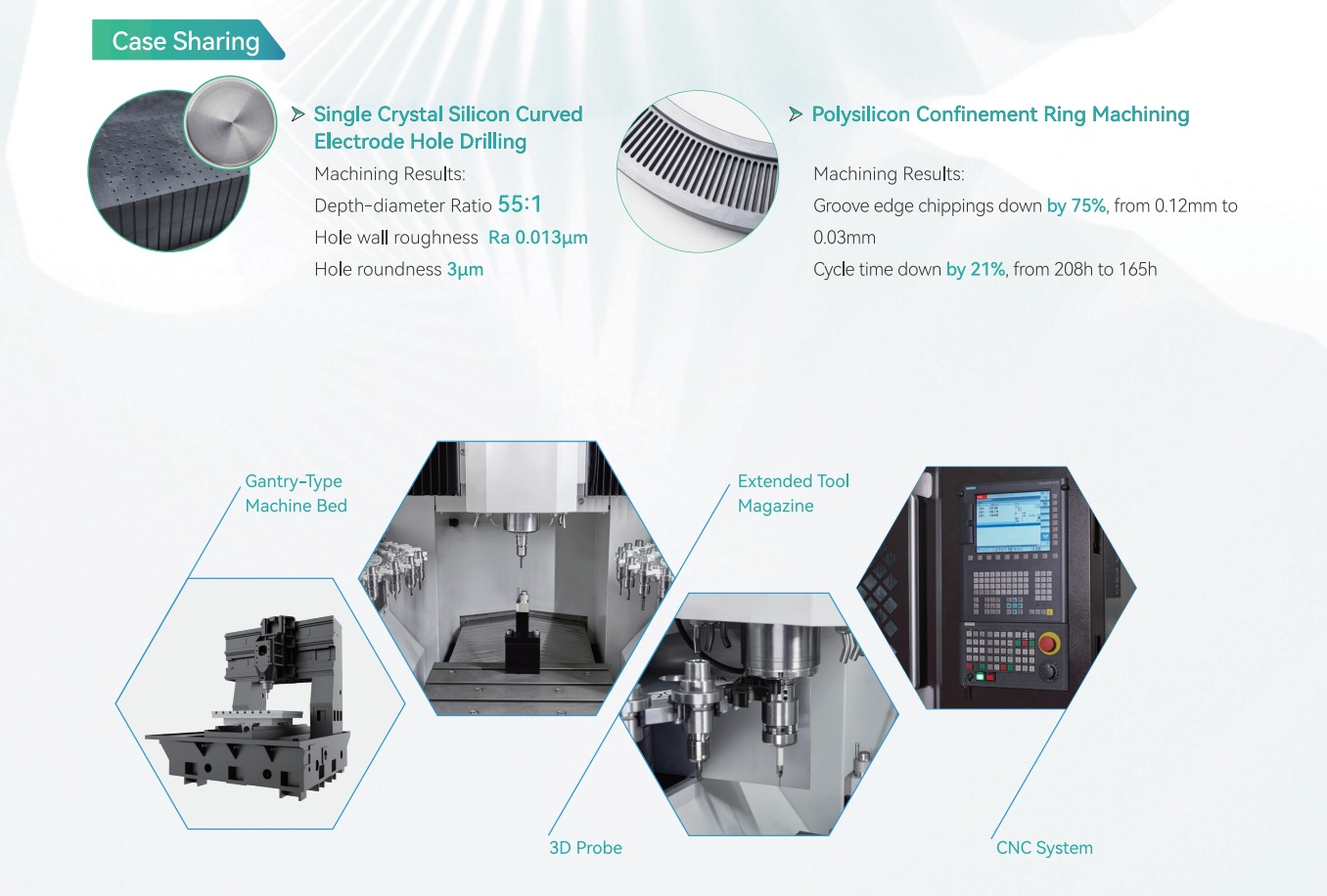 Case Sharing

Single Crystal Silicon Curved Electrode Hole Drilling

Machining Results:

Depth-diameter Ratio 55:1

Hole wall roughness Ra 0.013μm

Hole roundness 3μm

Polysilicon Confinement Ring Machining

Machining Results:

Groove edge chippings down by 75%, from 0.12mm to 0.03mm

Cycle time down by 21%, from 208h to 165h

Gantry-Type Machine Bed

Extended Tool Magazine

3D Probe

CNC System